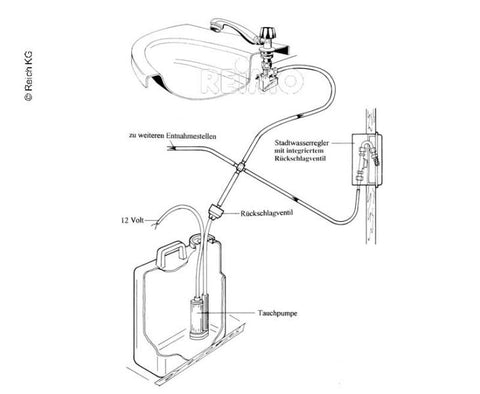 © Reich KG

REIMO

zu weiteren Entnahmestellen

Stadtwasserregler mit integriertem Rückschlagventil

Rückschlagventil

12 Volt

Tauchpumpe