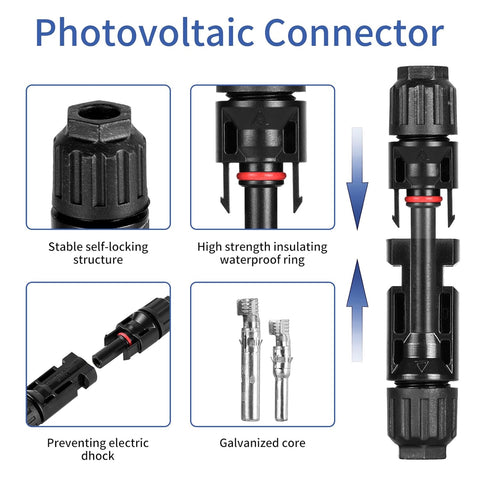 Photovoltaic Connector

Stable self-locking structure

High strength insulating waterproof ring

Preventing electric dhock

Galvanized core