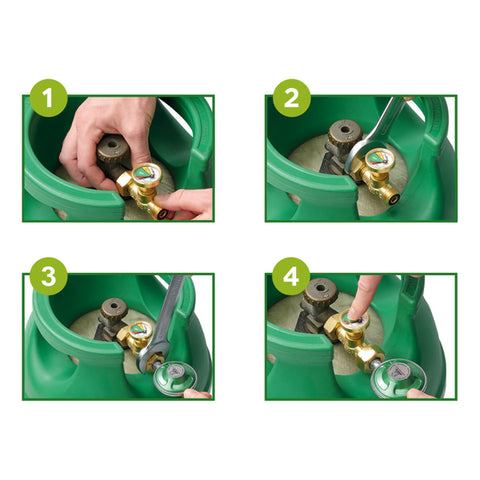 1

2

3

4