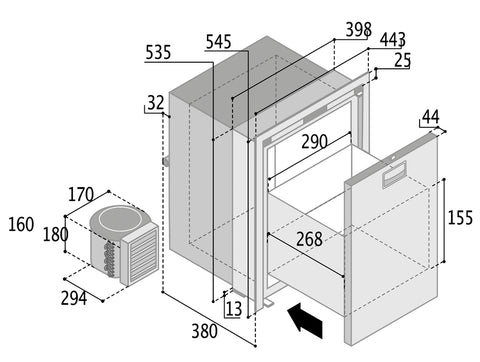 398
443
545
535
25
32
44
290
170
160
180
155
268
294
13
380