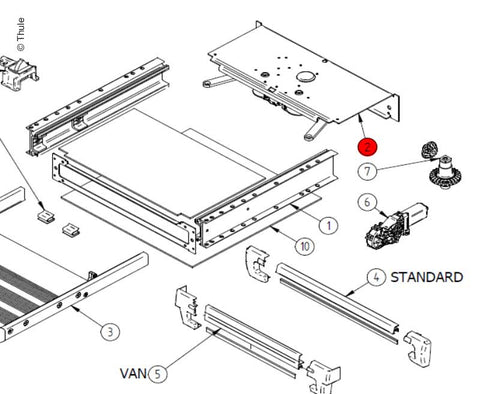 © Thule

2

7

6

1

10

4 STANDARD

3

VAN 5