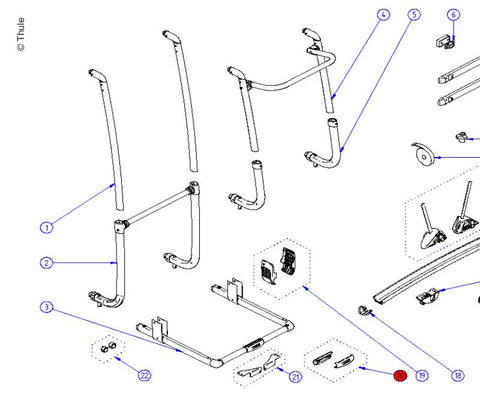 © Thule

4
5
6
1
2
3
22
21
20
19
18