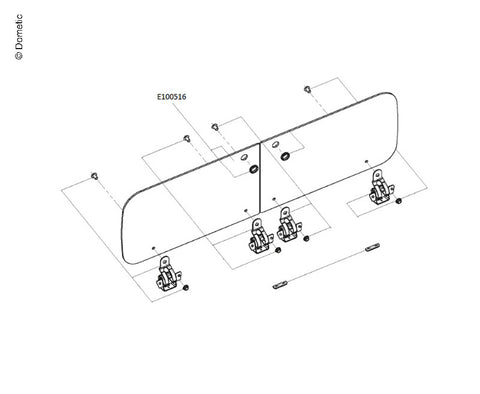 © Dometic

E100516