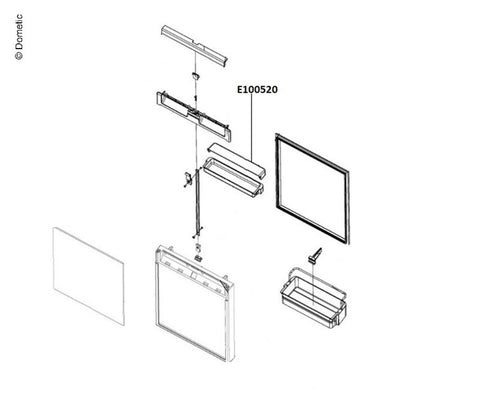 © Dometic

E100520