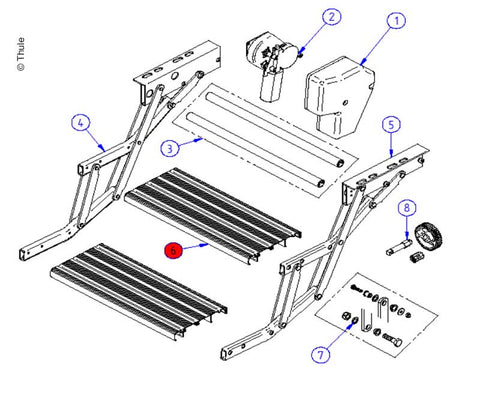 © Thule

2

1

4

3

5

8

6

7