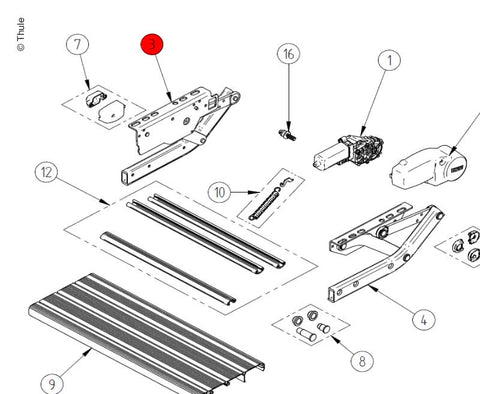 © Thule

7

3

16

1

12

10

4

8

9