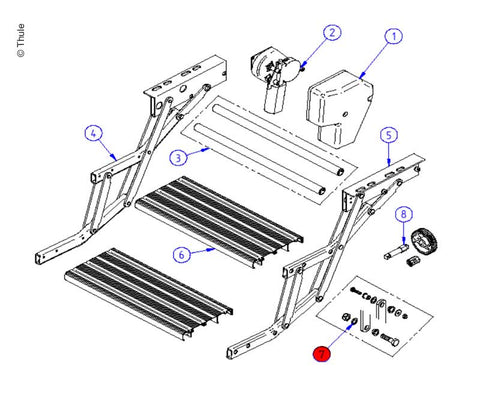 © Thule

2

1

4

3

5

8

6

7