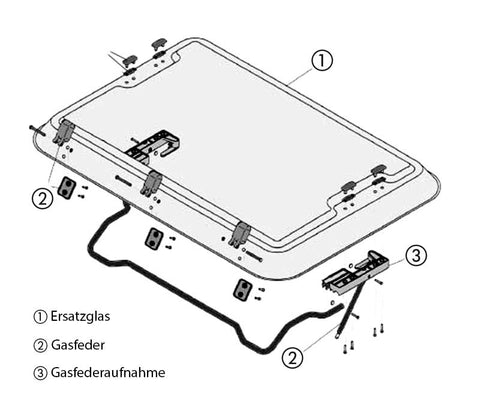 ①

②

③

②

① Ersatzglas

② Gasfeder

③ Gasfederaufnahme