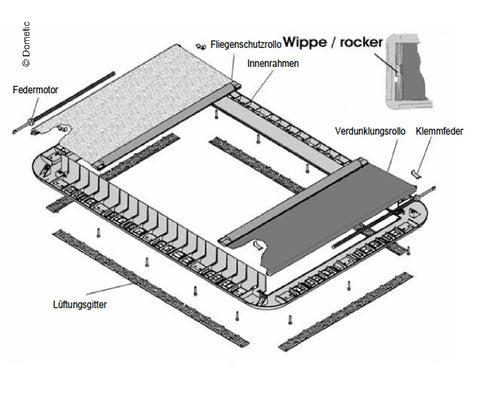 © Dometic

Fliegenschutzrollo

Wippe / rocker

Innenrahmen

Federmotor

Verdunklungsrollo

Klemmfeder

Lüftungsgitter