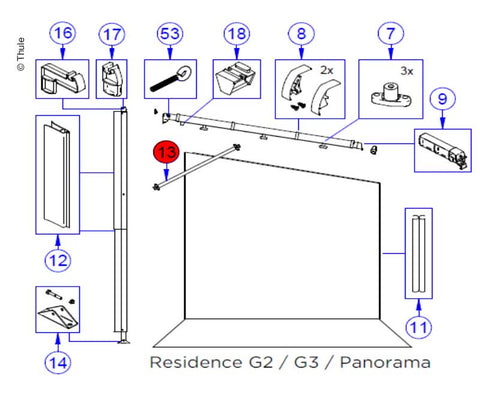 © Thule

16

17

53

18

8

2x

7

3x

9

13

12

11

14

Residence G2 / G3 / Panorama