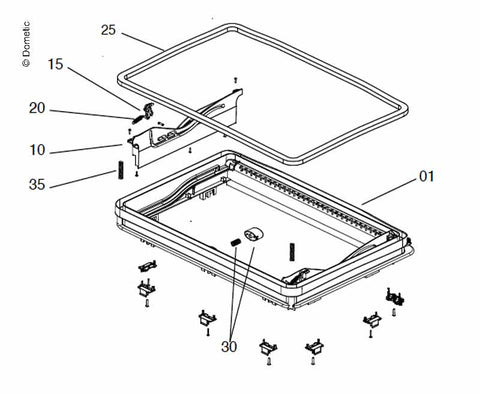 © Dometic
25
15
20
10
35
01
30