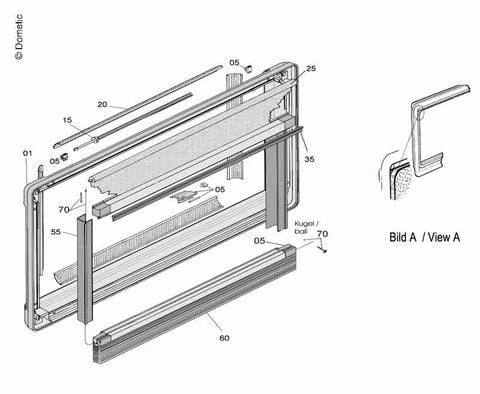 © Dometic

05
25
20
15
01
05
35
05
70
55
Kugel / ball
70
05
60

Bild A / View A