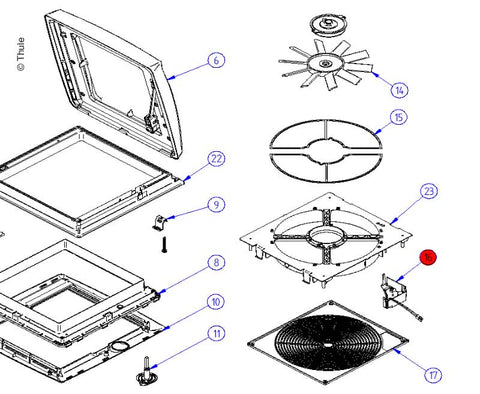 © Thule

6

14

15

22

9

23

16

8

10

11

17