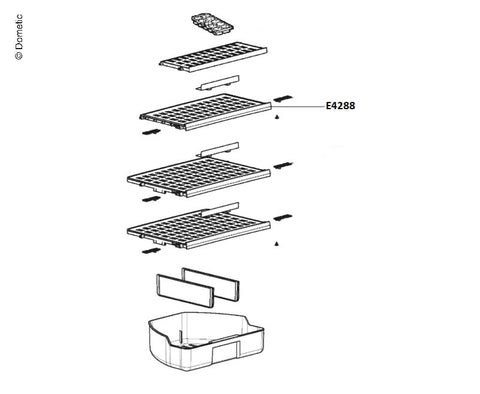 © Dometic

E4288