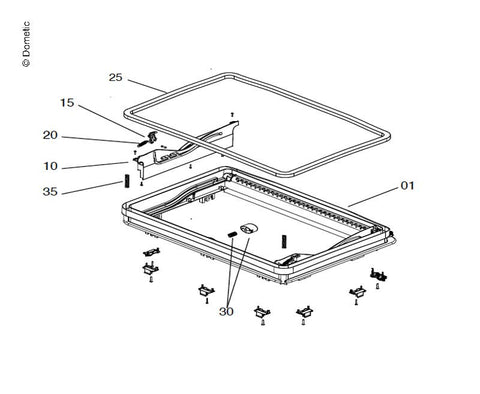 © Dometic

25

15

20

10

35

01

30