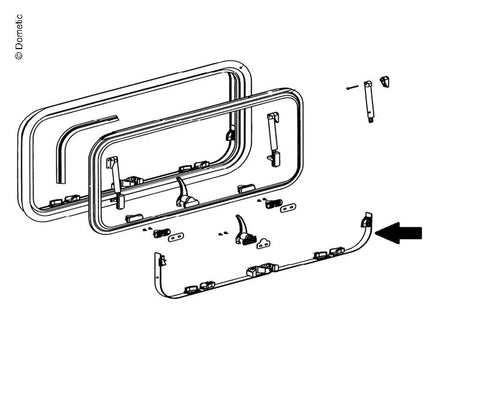 © Dometic