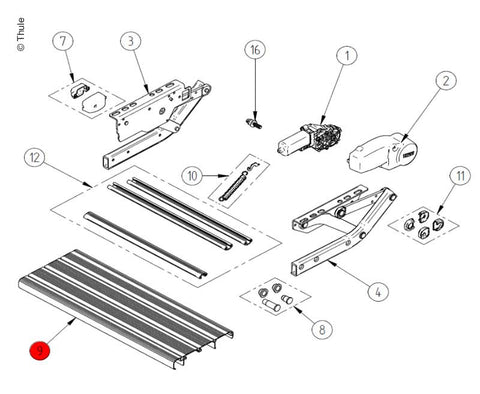 © Thule

7

3

16

1

2

12

10

11

4

8

9