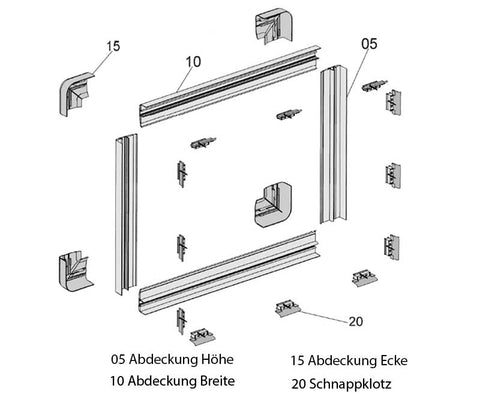 15

10

05

20

05 Abdeckung Höhe
10 Abdeckung Breite

15 Abdeckung Ecke
20 Schnappklotz