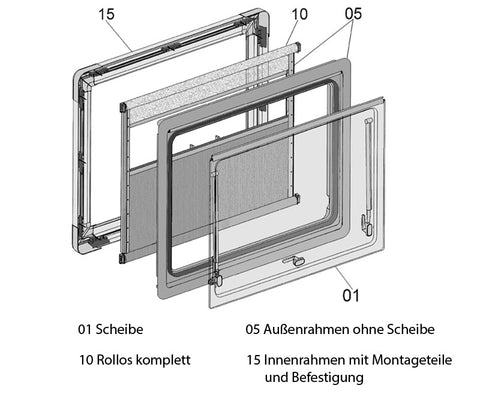 15
10
05
01

01 Scheibe

05 Außenrahmen ohne Scheibe

10 Rollos komplett

15 Innenrahmen mit Montageteile und Befestigung