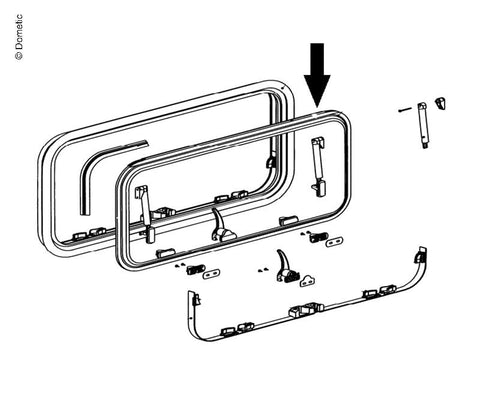 © Dometic