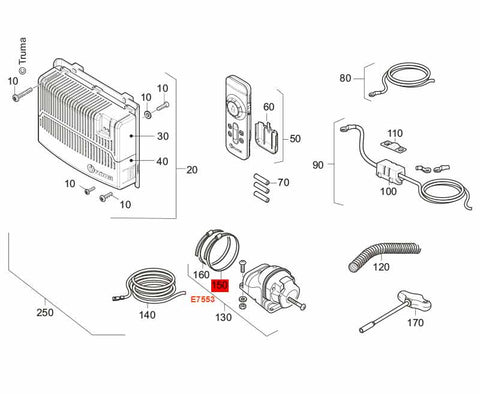 © Truma

10
10
10
30
40
20
10
10

60
50
70

80
110
90
100

160
150
E7553
130
140
250
120
170