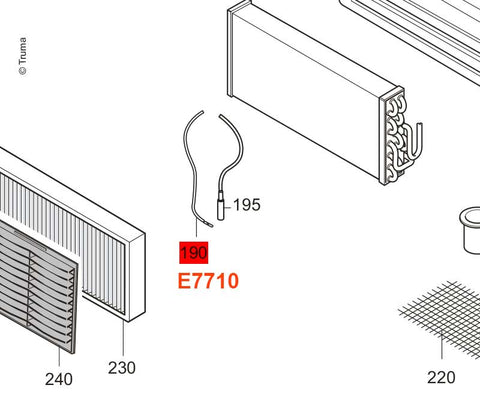 © Truma

195

190

E7710

240

230

220