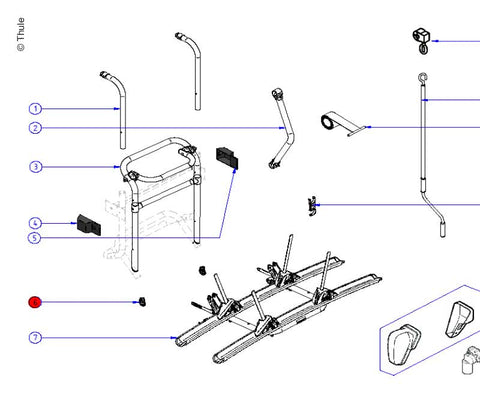 © Thule

1

2

3

4

5

6

7