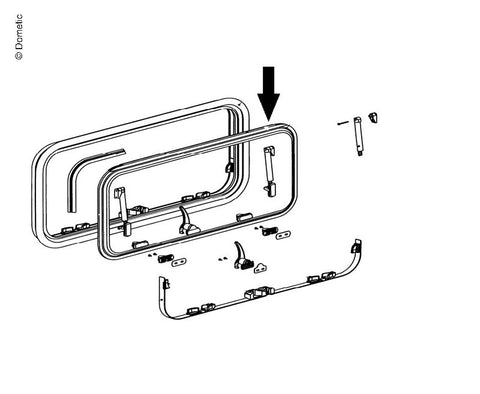 © Dometic