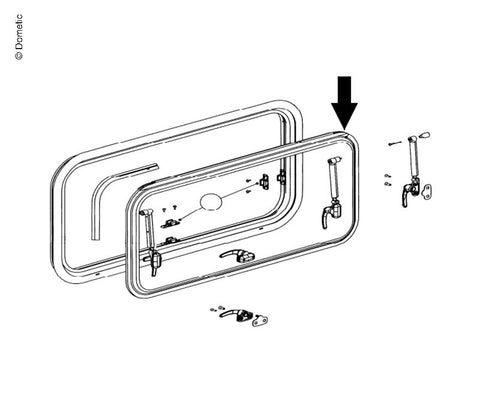 © Dometic