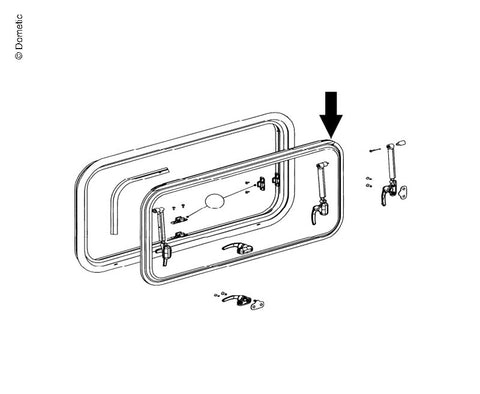 © Dometic