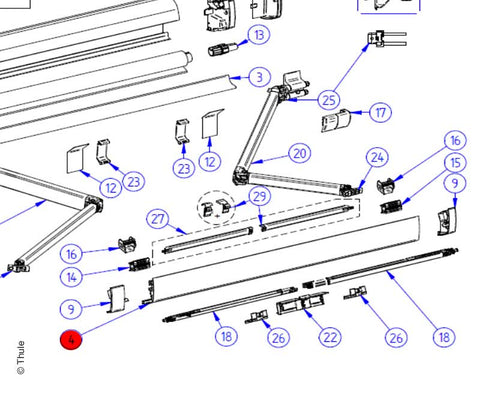 13
3
25
17
16
15
9
20
24
23
12
12
23
29
27
16
14
9
4
18
26
22
26
18
© Thule