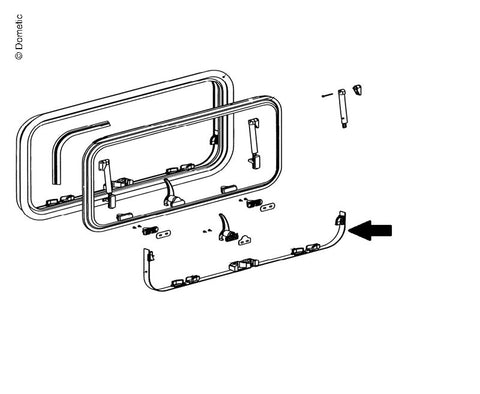 © Dometic