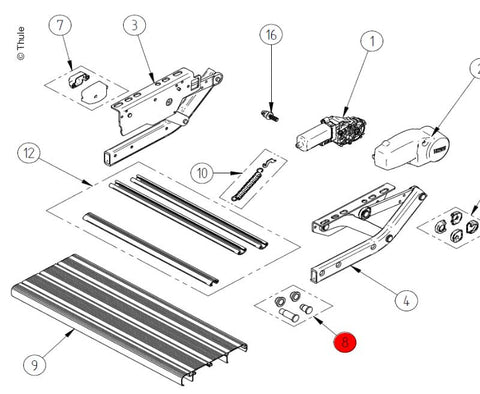 © Thule

7

3

16

1

2

12

10

4

8

9