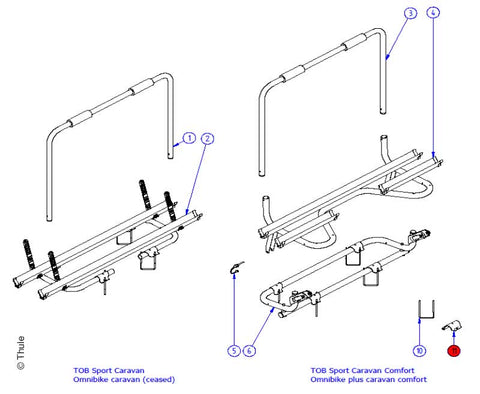 3
4
1
2
5
6
10
11
© Thule

TOB Sport Caravan
Omnibike caravan (ceased)

TOB Sport Caravan Comfort
Omnibike plus caravan comfort