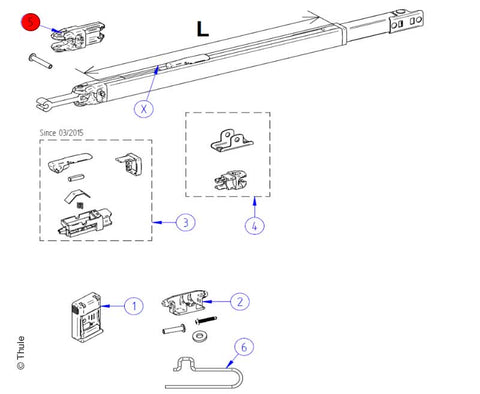 5

L

X

Since 03/2015

3

4

1

2

6

© Thule