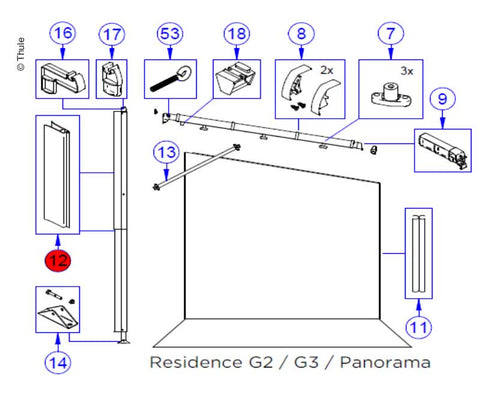 © Thule

16
17
53
18
8
2x
7
3x
9
13
12
11
14

Residence G2 / G3 / Panorama