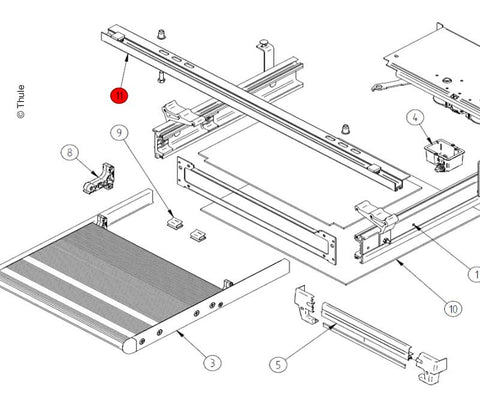 © Thule

11

9

8

4

1

10

3

5