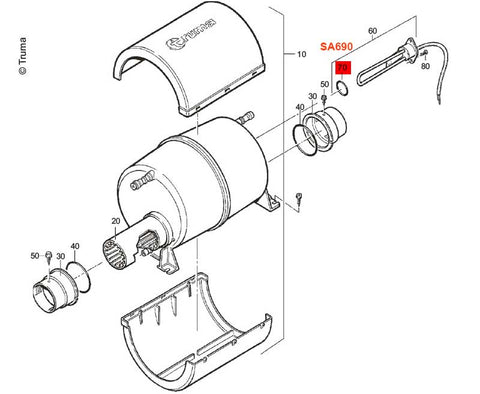 © Truma

truma

10

SA690

60

70

80

50

30

40

20

50

30

40