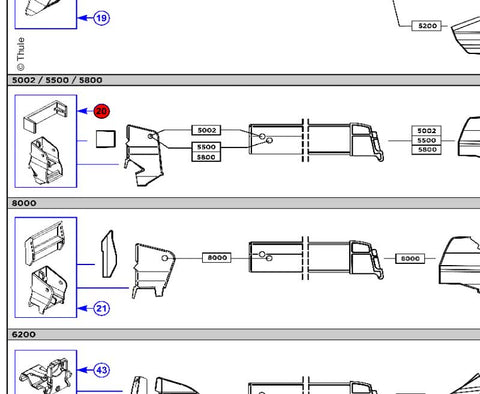 19

5200

© Thule

5002 / 5500 / 5800

20

5002

5500

5800

5002

5500

5800

8000

8000

8000

21

6200

43