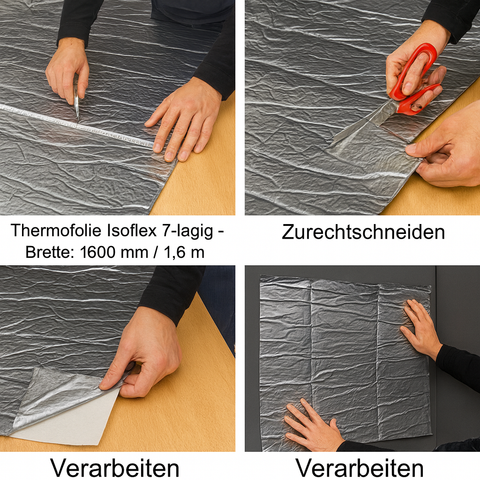 Thermofolie Isoflex 7-lagig - Brette: 1600 mm / 1,6 m

Zurechtschneiden

Verarbeiten

Verarbeiten