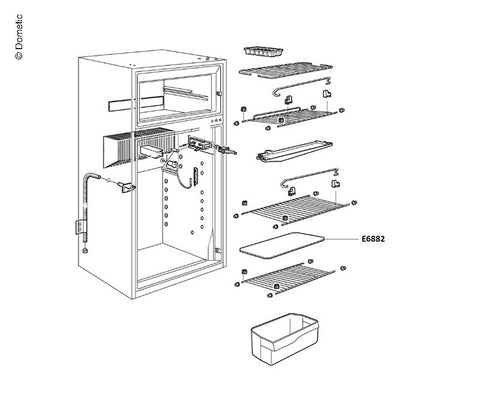 © Dometic

E6882