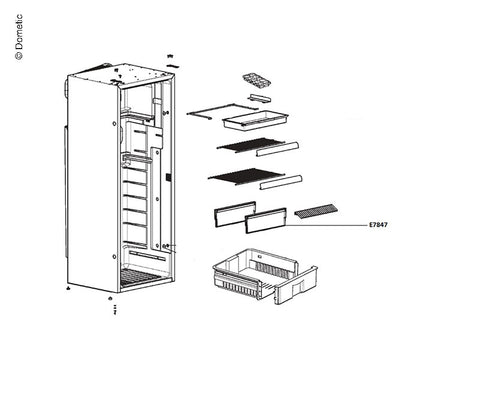 © Dometic

E7847